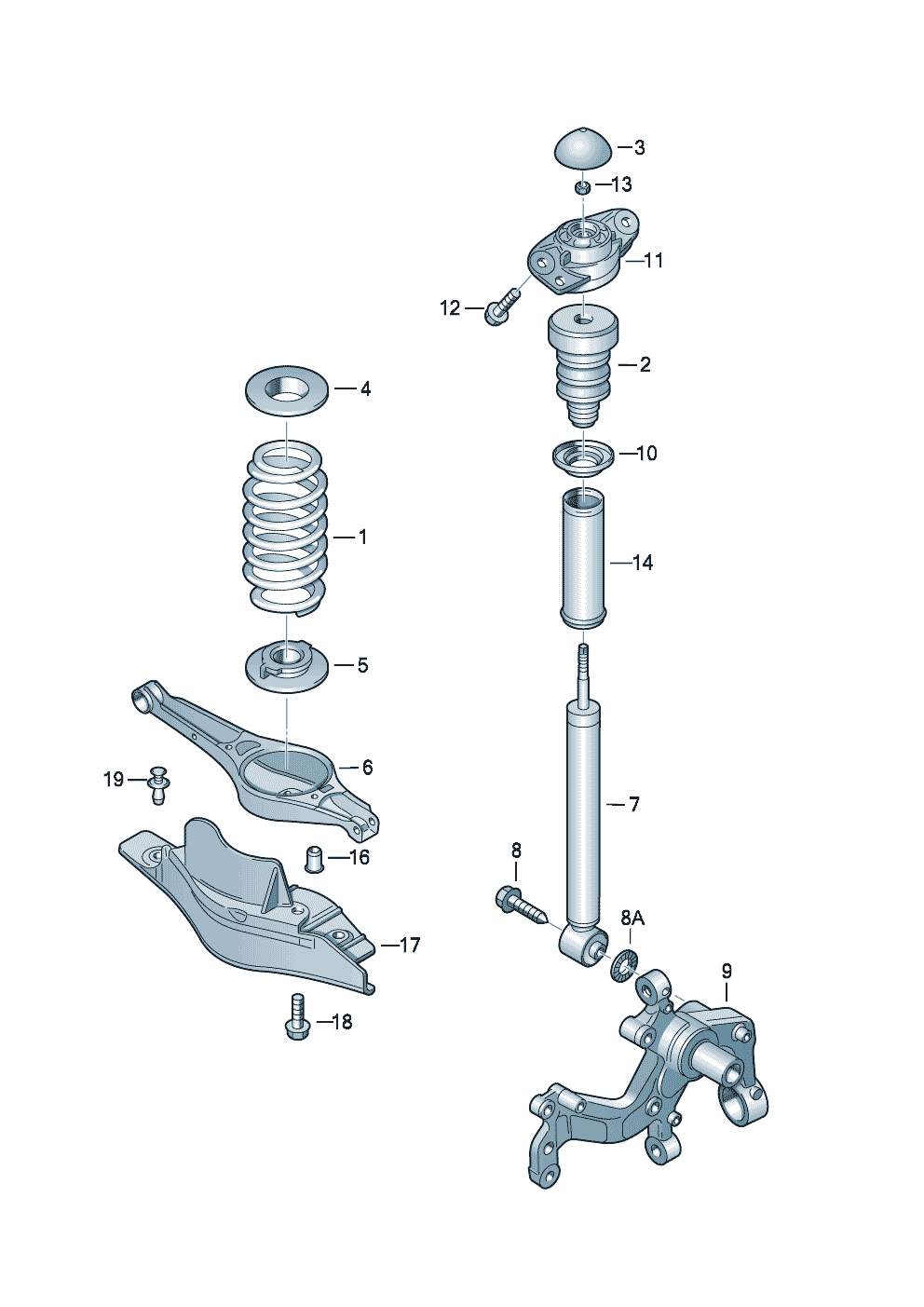 3
13
11
12
2
4
10
1
14
5
6
19
7
16
8
8A
17
9
18