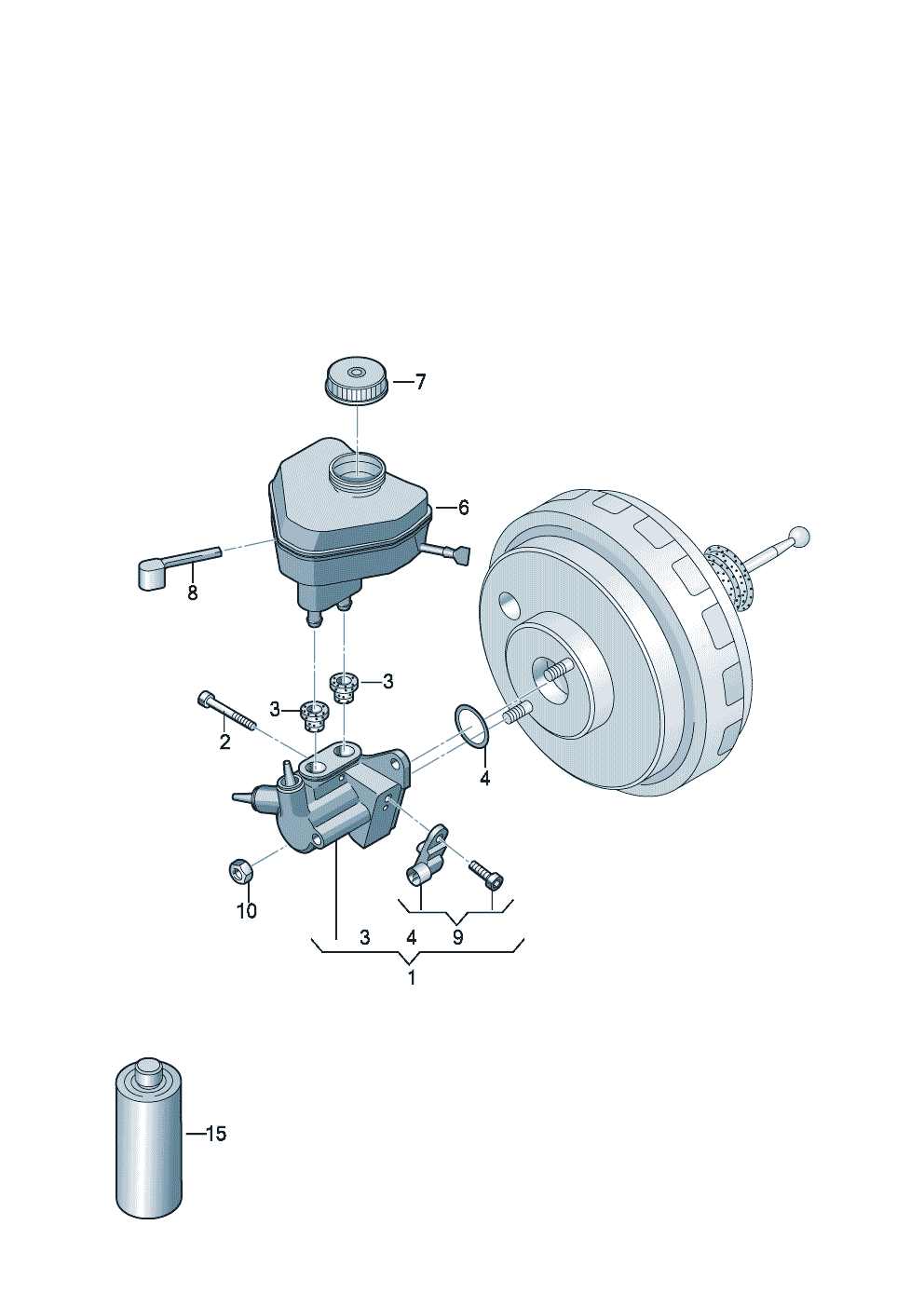 7
6
8
3
3
2
4
10
3
4
9
1
15