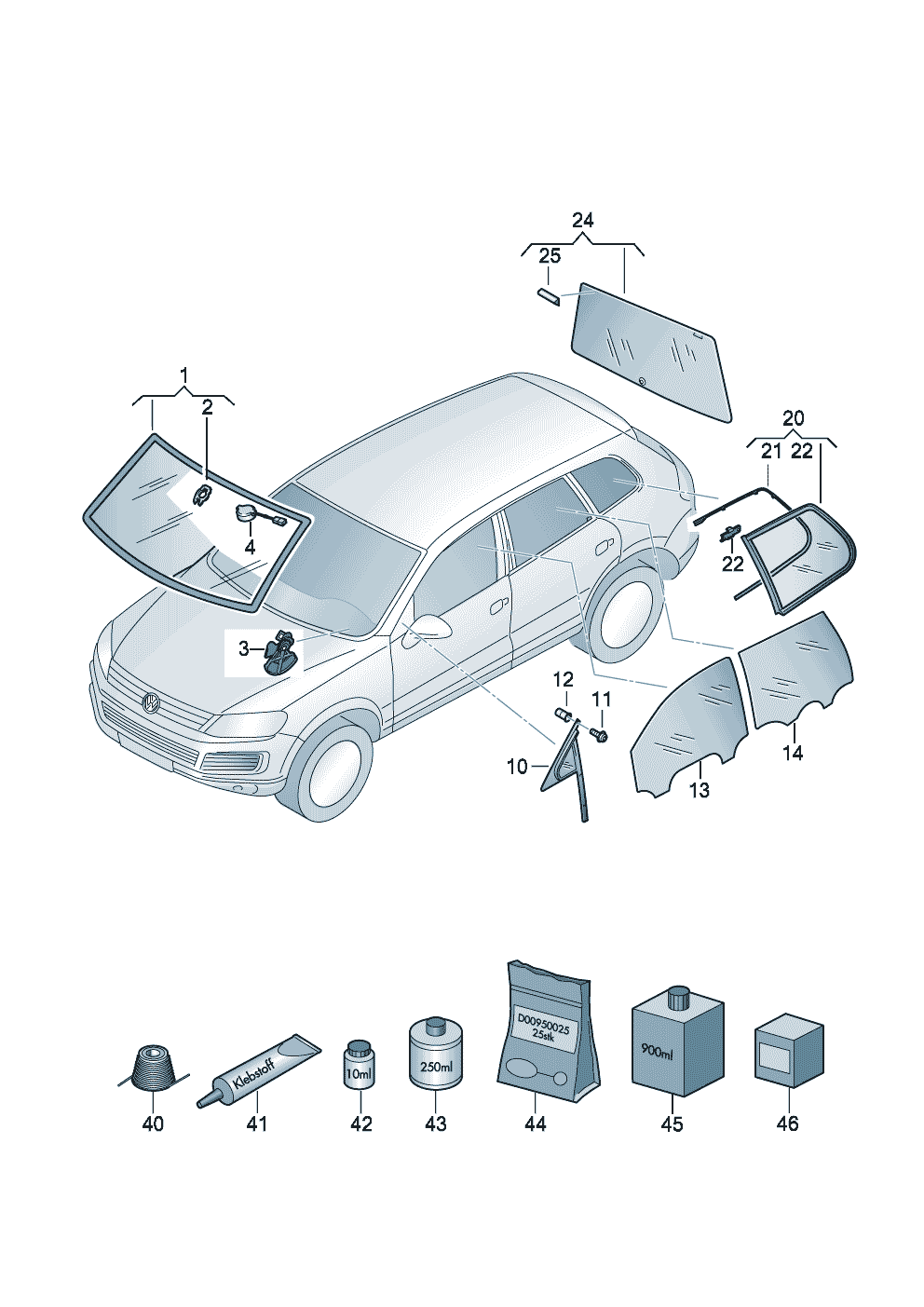 24
25
1
2
4
3
20
21 22
22
12
11
10
13
14
Klebstoff
10ml
250ml
D00950025
25stk
900ml
40
41
42
43
44
45
46