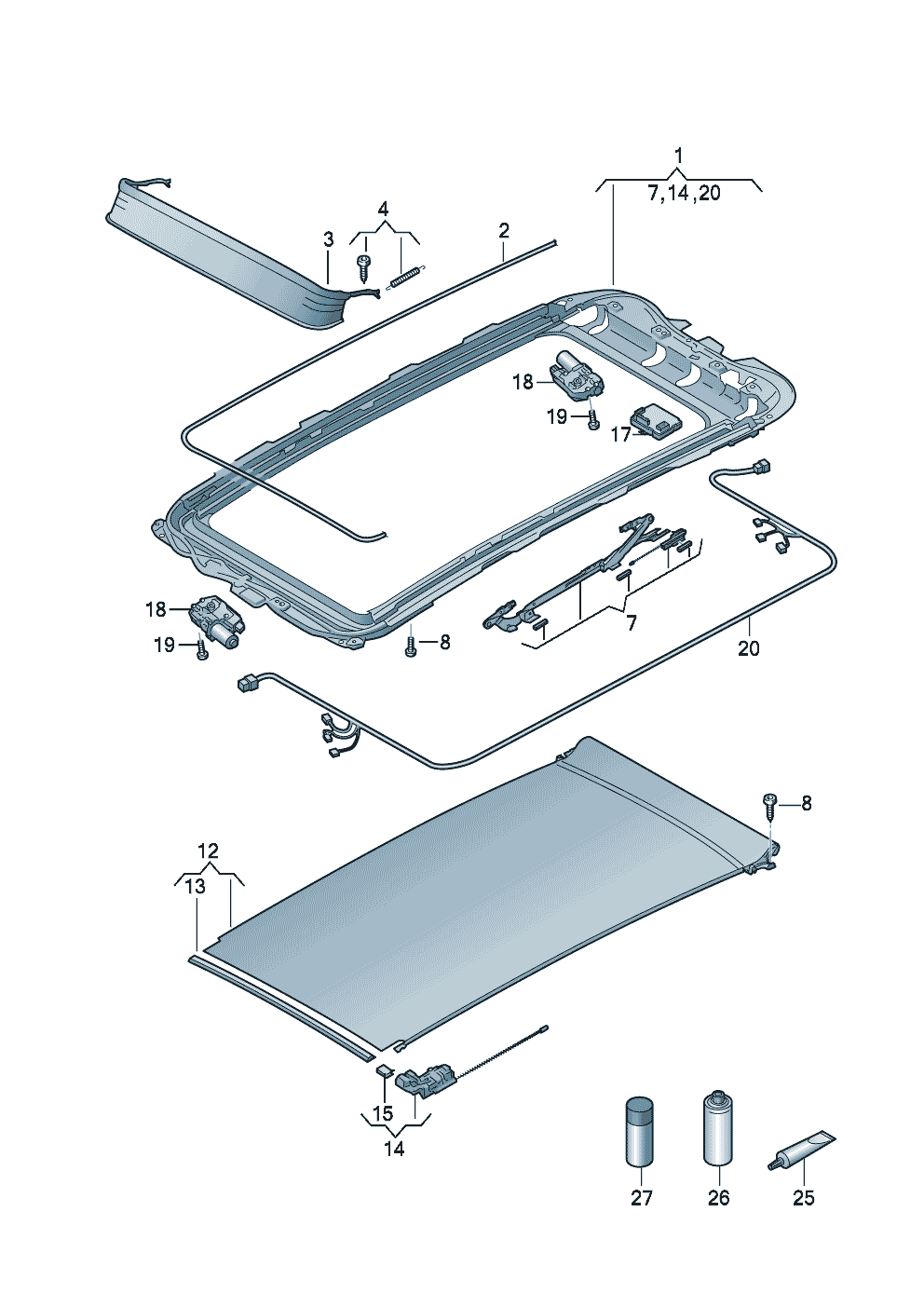 1
7,14,20
4
3
2
18
19
17
18
19
8
7
20
8
12
13
15
14
27
26
25